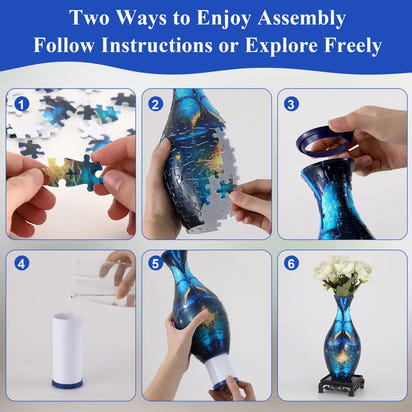 Two Ways to Enjoy Assembly
Follow Instructions or Explore Freely

1

2

3

4

5

6